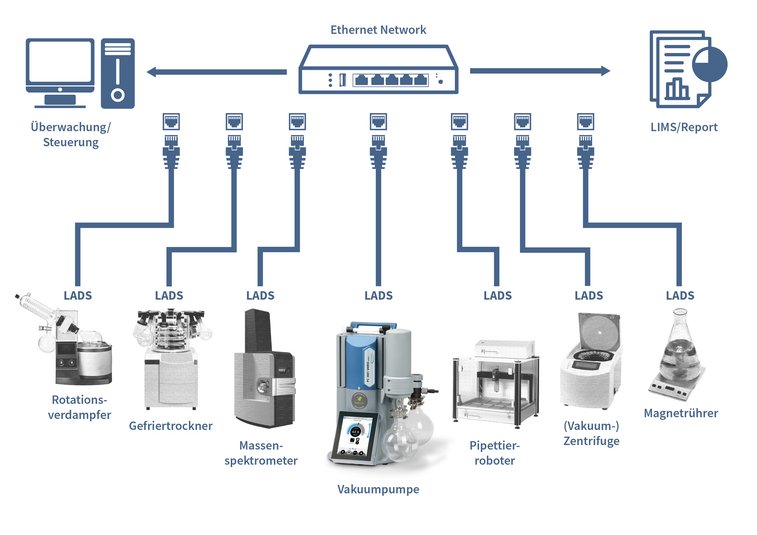 Ethernet Network

Überwachung/ Steuerung

LIMS/Report

LADS

LADS

LADS

LADS

LADS

LADS

LADS

Rotationsverdampfer

Gefriertrockner

Massenspektrometer

Vakuumpumpe

Pipettierroboter

(Vakuum-) Zentrifuge

Magnetrührer